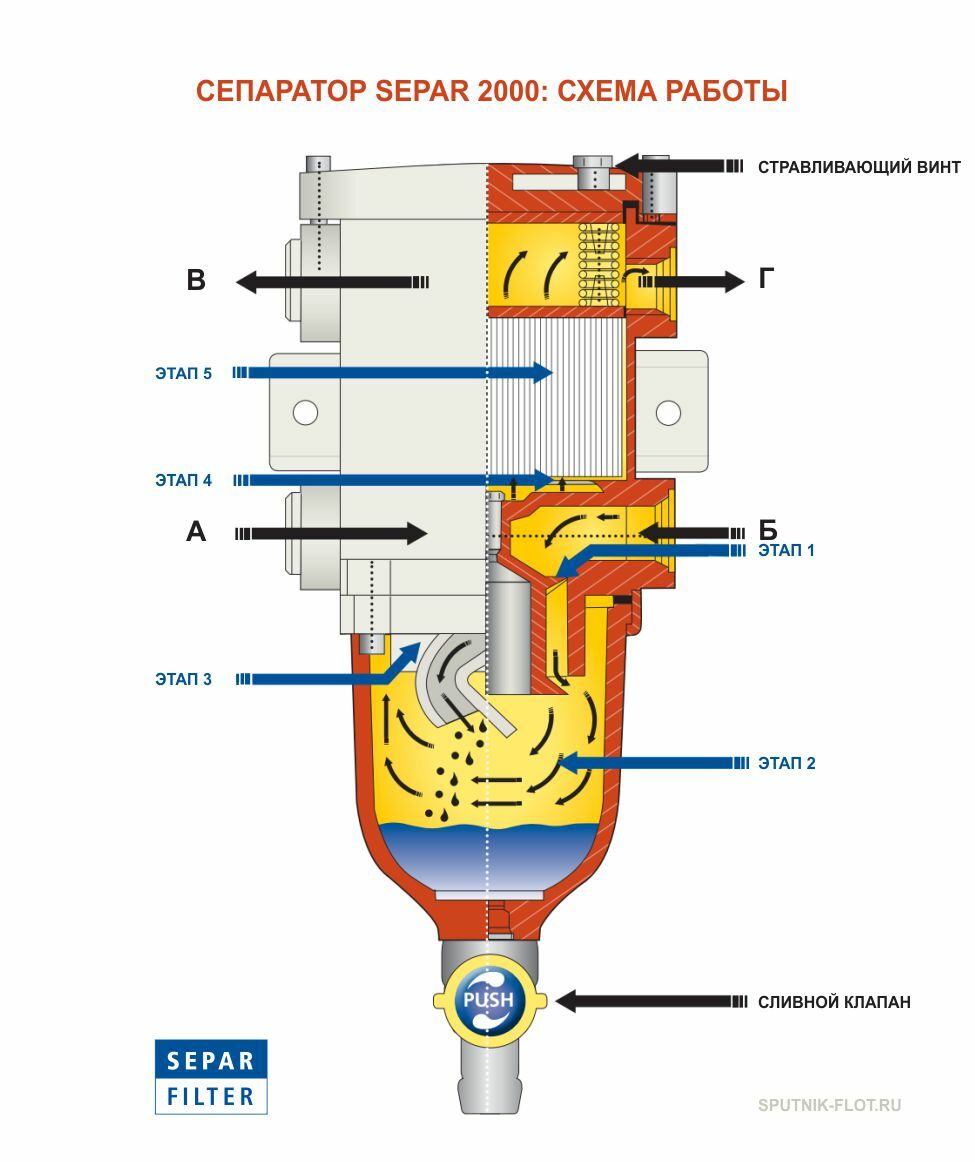 СЕПАРАТОР SEPAR 2000: СХЕМА РАБОТЫ

СТРАВЛИВАЮЩИЙ ВИНТ

В

Г

ЭТАП 5

ЭТАП 4

А

Б

ЭТАП 1

ЭТАП 3

ЭТАП 2

PUSH

СЛИВНОЙ КЛАПАН

SEPAR
FILTER

SPUTNIK-FLOT.RU